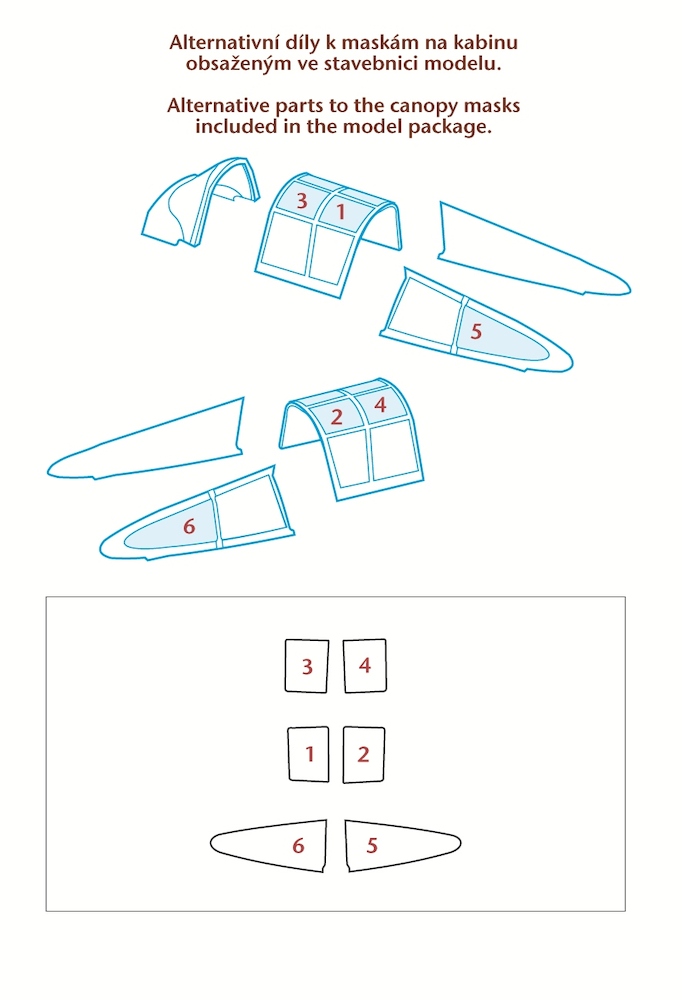 Alternativní díly k maskám na kabinu obsaženým ve stavebnici modelu.

Alternative parts to the canopy masks included in the model package.

3 1

5

2 4

6

3 4

1 2

6 5