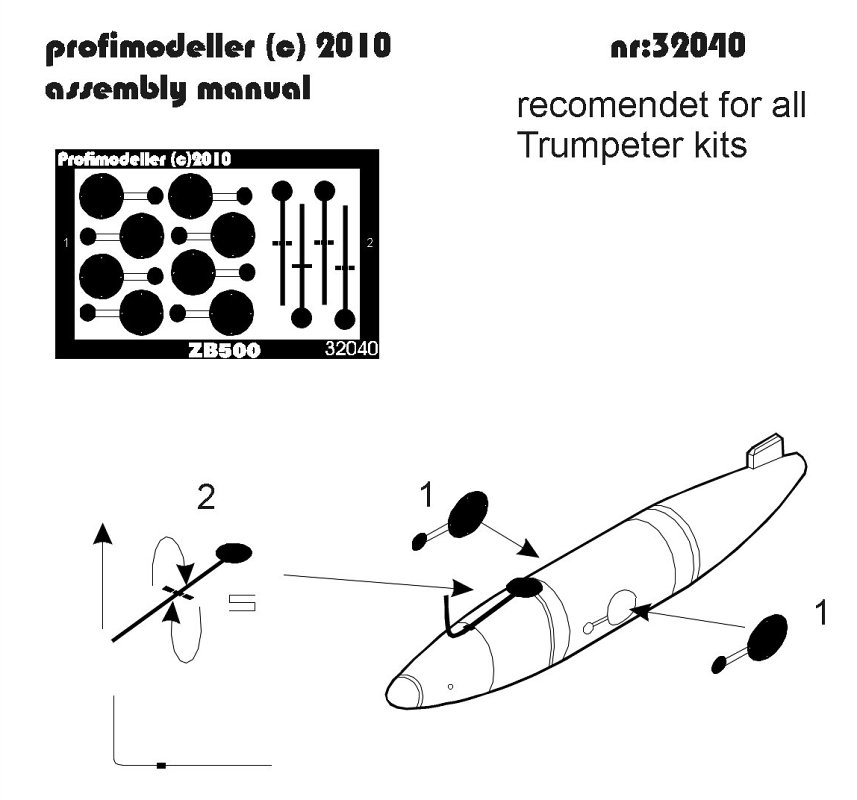 profimodeller (c) 2010
assembly manual

nr:32040

recomendet for all Trumpeter kits

Profimodeller (c)2010
1
2
ZB500
32040

2

1

1