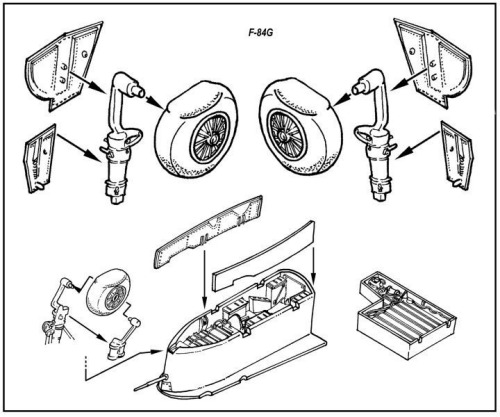 F-84G