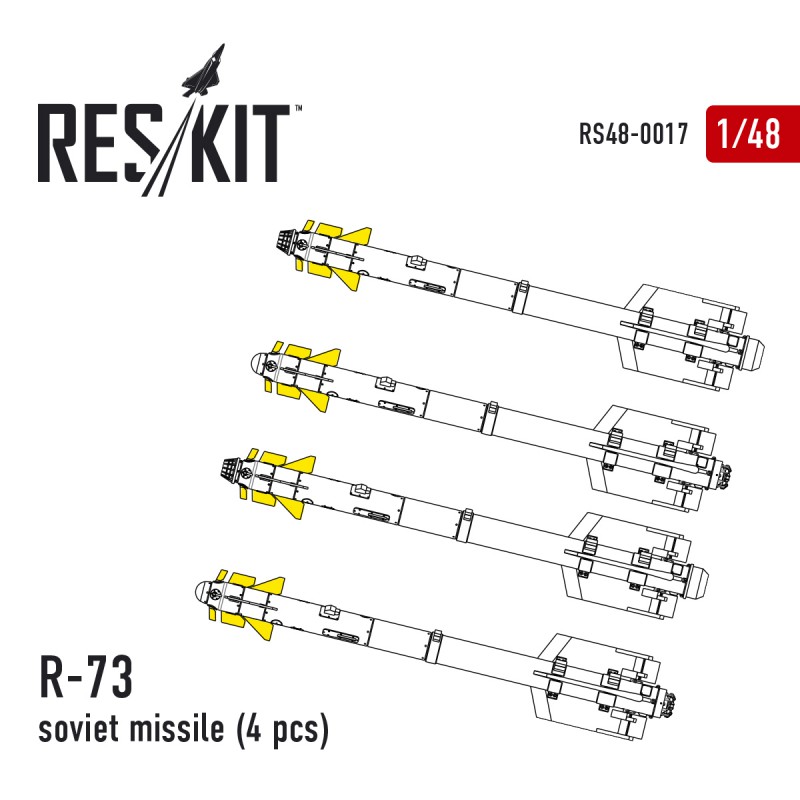 RES/KIT™

RS48-0017 1/48

R-73
soviet missile (4 pcs)