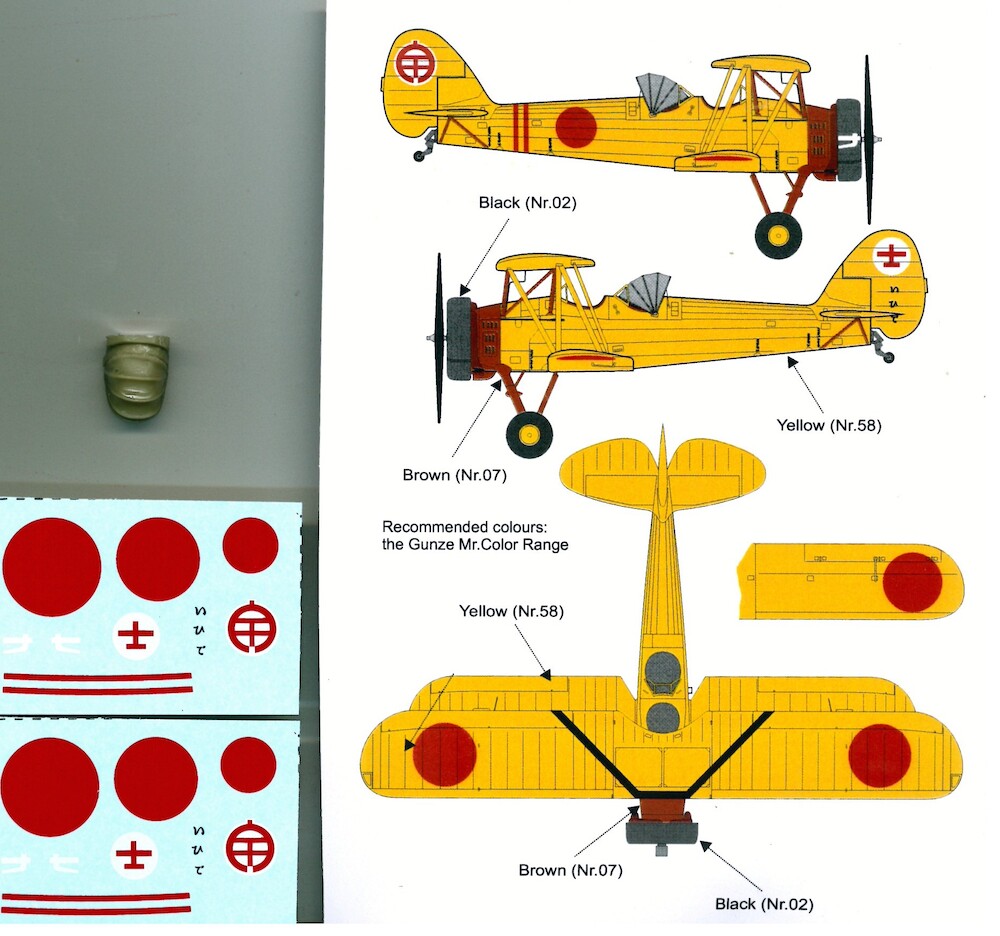 Black (Nr.02)

Yellow (Nr.58)

Brown (Nr.07)

Recommended colours:
the Gunze Mr.Color Range

Yellow (Nr.58)

Brown (Nr.07)

Black (Nr.02)

いひて

いひて