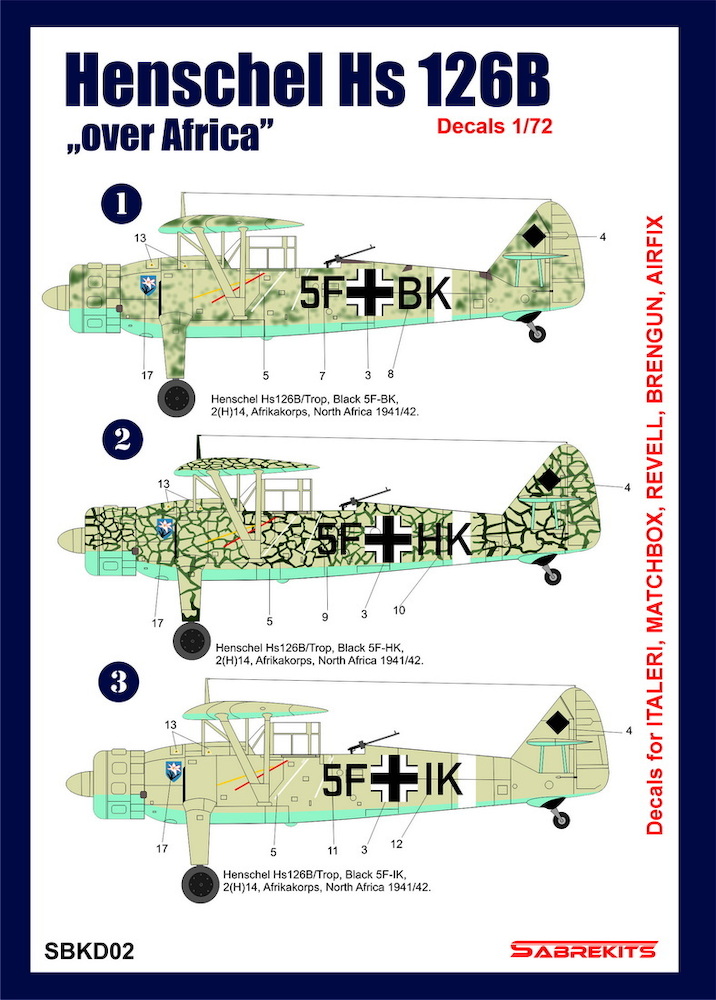 Henschel Hs 126B
„over Africa"
Decals 1/72

1
13
4
5F BK
17
5
7
3
8
Henschel Hs126B/Trop, Black 5F-BK, 2(H)14, Afrikakorps, North Africa 1941/42.

2
13
4
5F HK
17
5
9
3
10
Henschel Hs126B/Trop, Black 5F-HK, 2(H)14, Afrikakorps, North Africa 1941/42.

3
13
4
5F IK
17
5
11
3
12
Henschel Hs126B/Trop, Black 5F-IK, 2(H)14, Afrikakorps, North Africa 1941/42.

Decals for ITALERI, MATCHBOX, REVELL, BRENGUN, AIRFIX

SBKD02
SABREKITS