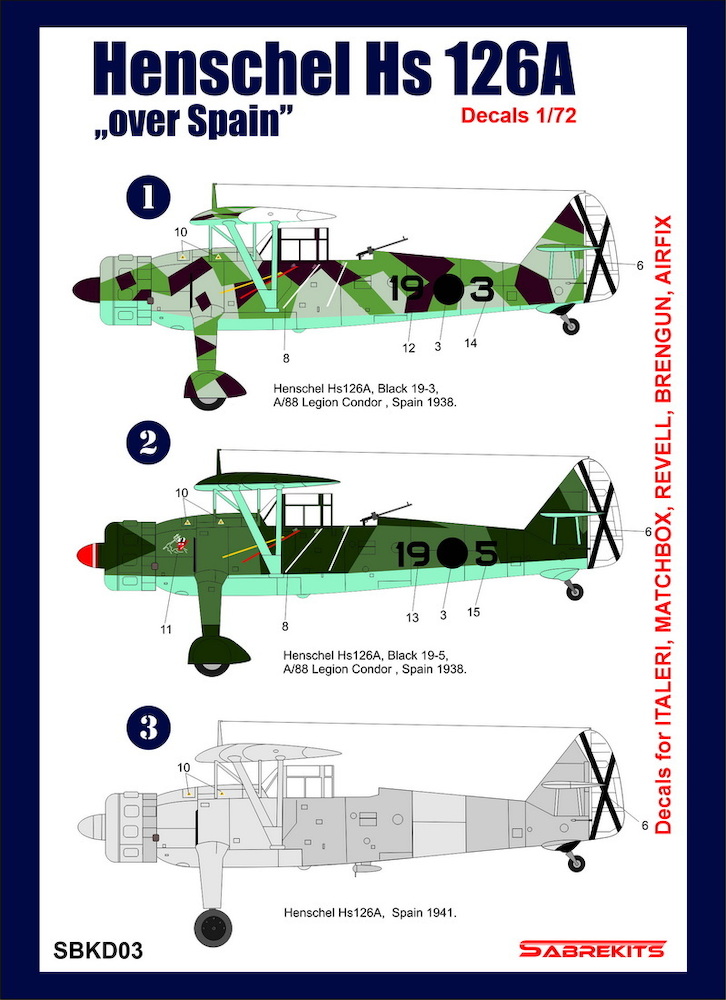 Henschel Hs 126A
„over Spain"
Decals 1/72

1

10

19 3

6

8

12 3 14

Henschel Hs126A, Black 19-3, A/88 Legion Condor , Spain 1938.

2

10

19 5

6

11

8

13 3 15

Henschel Hs126A, Black 19-5, A/88 Legion Condor , Spain 1938.

3

10

6

Henschel Hs126A, Spain 1941.

Decals for ITALERI, MATCHBOX, REVELL, BRENGUN, AIRFIX

SBKD03

SABREKITS