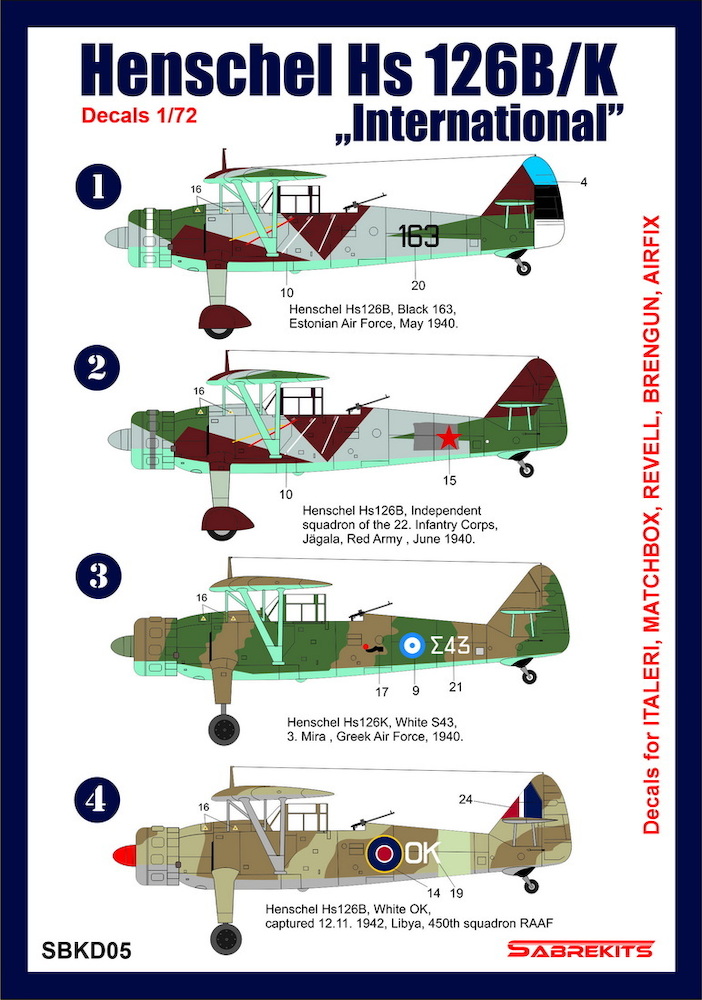 Henschel Hs 126B/K
Decals 1/72
„International"

1
16
4
163
10
20
Henschel Hs126B, Black 163, Estonian Air Force, May 1940.

2
16
10
15
Henschel Hs126B, Independent squadron of the 22. Infantry Corps, Jägala, Red Army , June 1940.

3
16
Σ43
17
9
21
Henschel Hs126K, White S43, 3. Mira , Greek Air Force, 1940.

4
16
24
OK
14
19
Henschel Hs126B, White OK, captured 12.11. 1942, Libya, 450th squadron RAAF

Decals for ITALERI, MATCHBOX, REVELL, BRENGUN, AIRFIX

SBKD05
SABREKITS